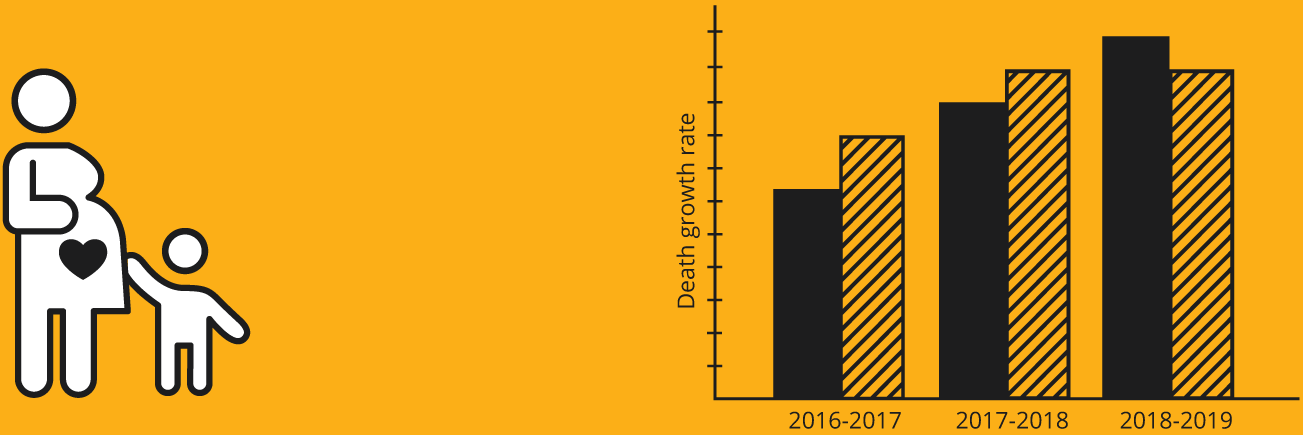 Death growth rate

2016-2017

2017-2018

2018-2019